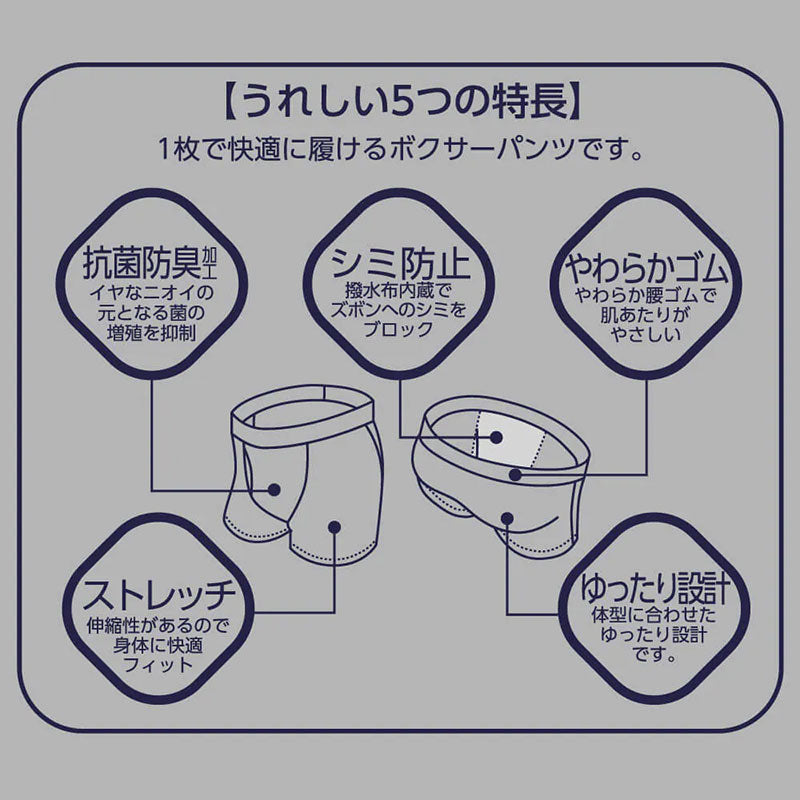 【うれしい5つの特長】
1枚で快適に履けるボクサーパンツです。

抗菌防臭加工
イヤなニオイの元となる菌の増殖を抑制

シミ防止
撥水布内蔵でズボンへのシミをブロック

やわらかゴム
やわらか腰ゴムで肌あたりがやさしい

ストレッチ
伸縮性があるので身体に快適フィット

ゆったり設計
体型に合わせたゆったり設計です。