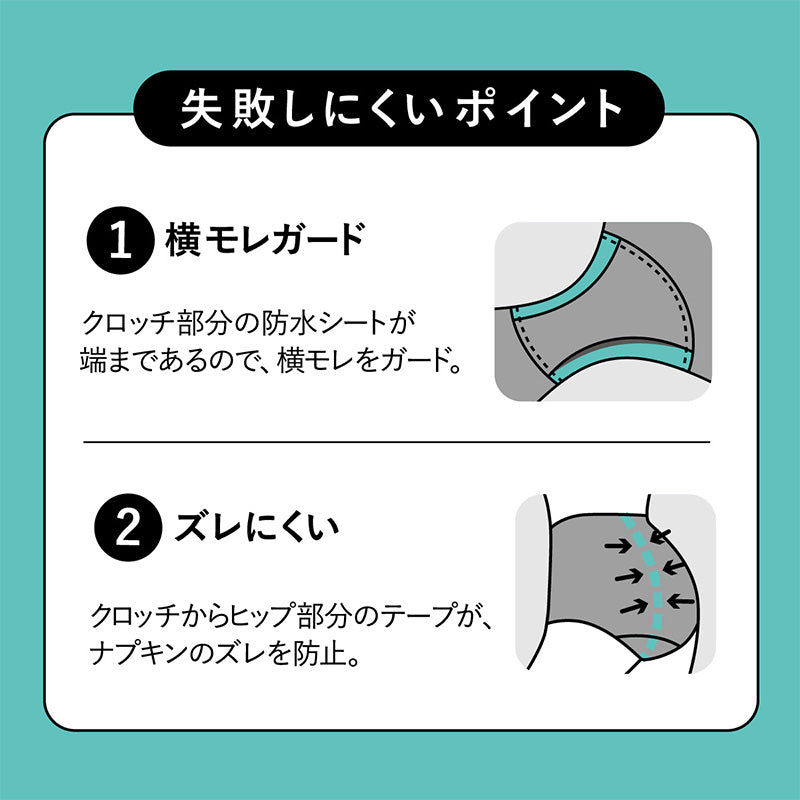 失敗しにくいポイント

1 横モレガード

クロッチ部分の防水シートが端まであるので、横モレをガード。

2 ズレにくい

クロッチからヒップ部分のテープが、ナプキンのズレを防止。